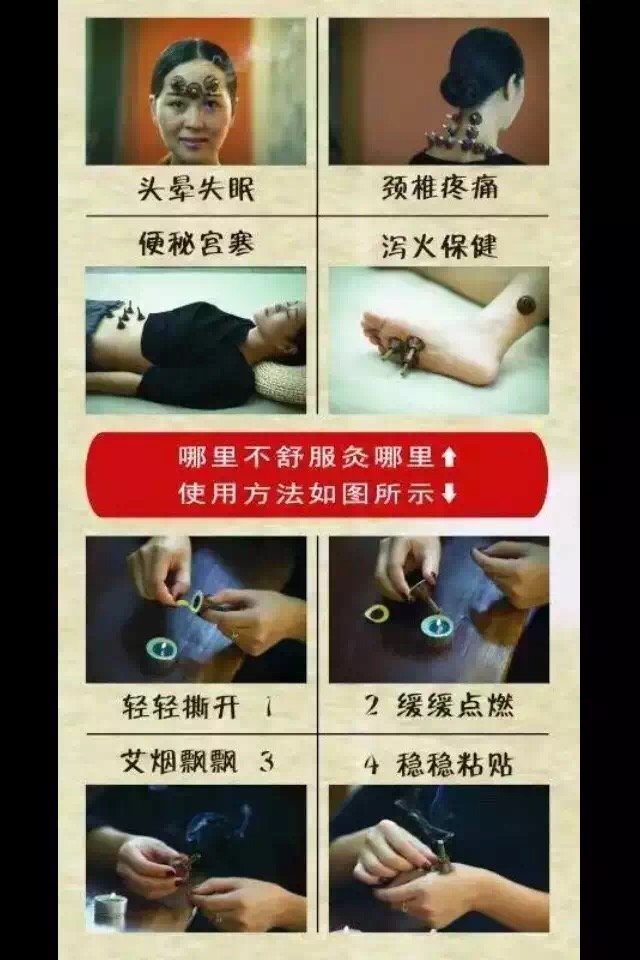 头晕失眠

颈椎疼痛

便秘宫寒

泻火保健

哪里不舒服灸哪里⬆
使用方法如图所示⬇

轻轻撕开 1

2 缓缓点燃

艾烟飘飘 3

4 稳稳粘贴