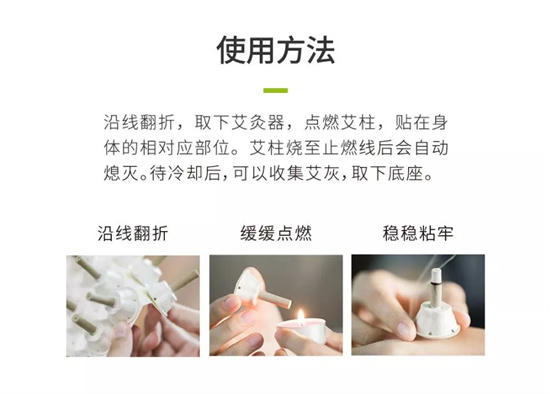 使用方法

沿线翻折，取下艾灸器，点燃艾柱，贴在身体的相对应部位。艾柱烧至止燃线后会自动熄灭。待冷却后，可以收集艾灰，取下底座。

沿线翻折

缓缓点燃

稳稳粘牢